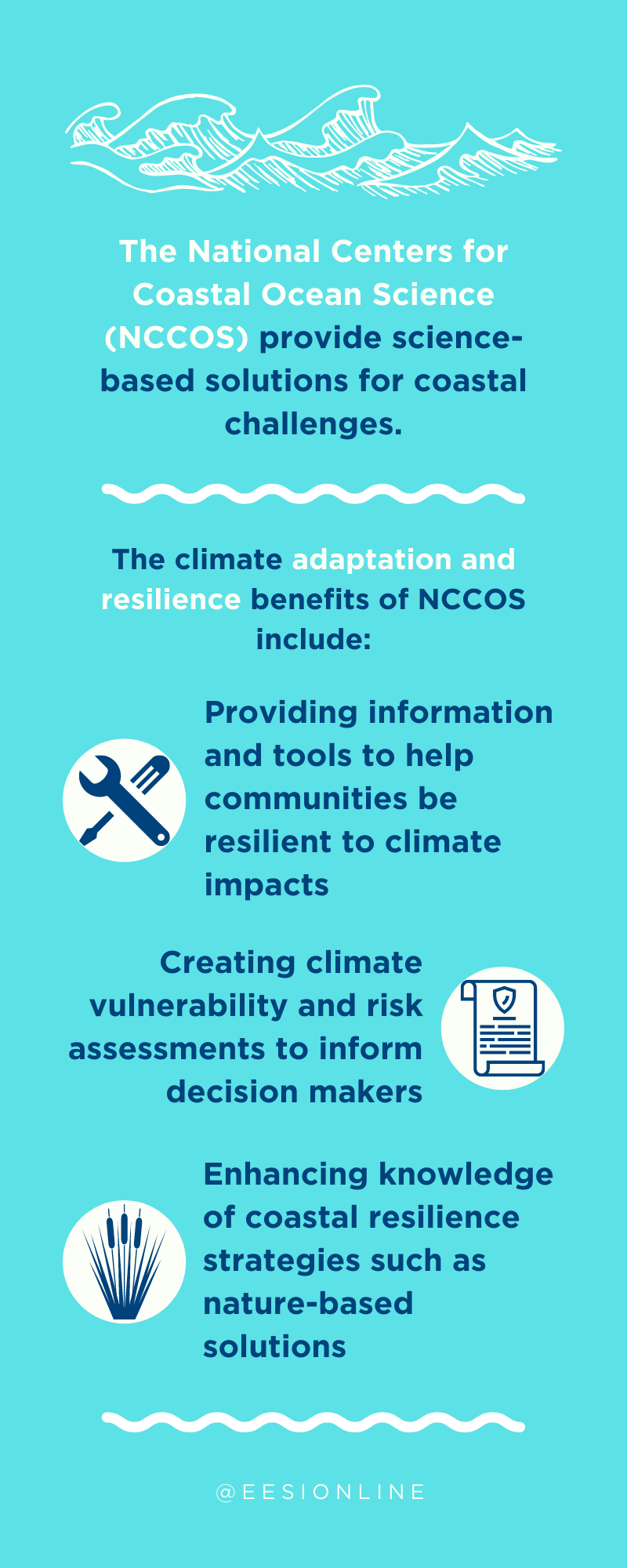 The National Centers for Coastal Ocean Science (NCCOS) provide science-based solutions for coastal challenges.

The climate adaptation and resilience benefits of NCCOS include:

Providing information and tools to help communities be resilient to climate impacts

Creating climate vulnerability and risk assessments to inform decision makers

Enhancing knowledge of coastal resilience strategies such as nature-based solutions

@EESIONLINE