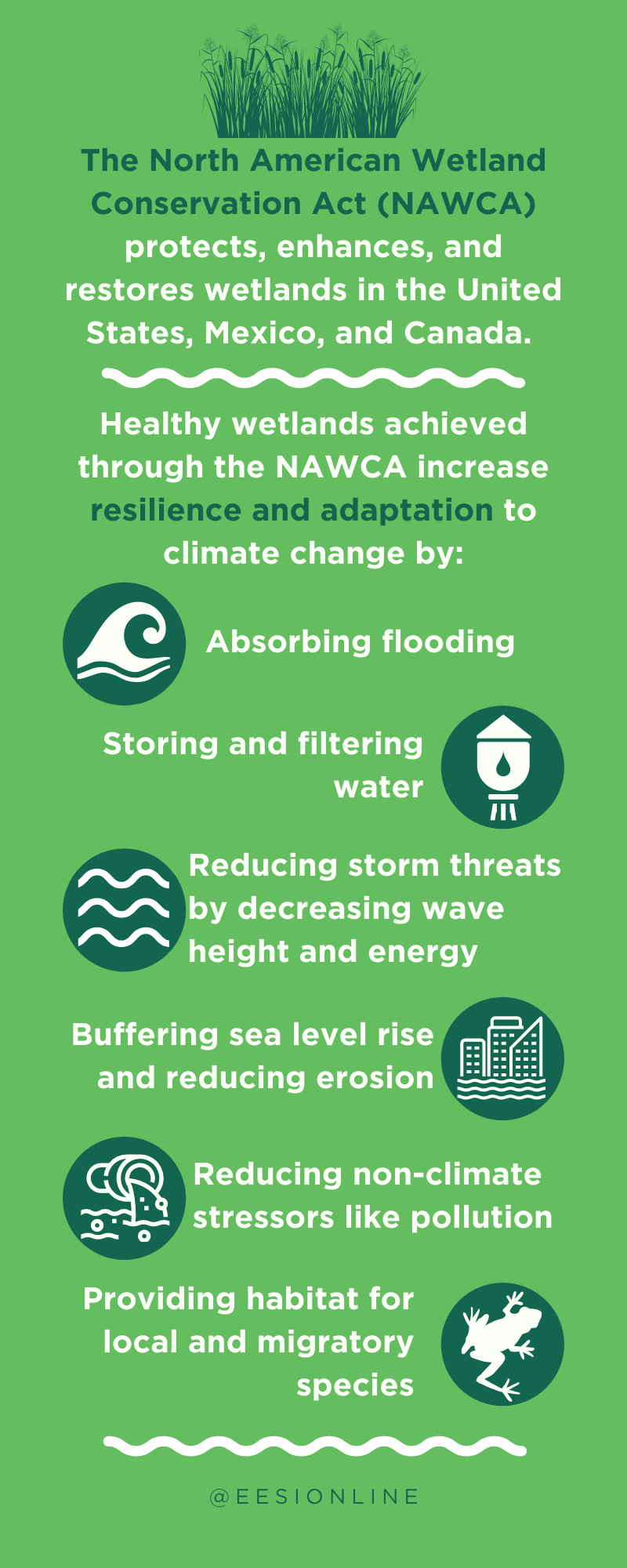 The North American Wetland Conservation Act (NAWCA) protects, enhances, and restores wetlands in the United States, Mexico, and Canada.

Healthy wetlands achieved through the NAWCA increase resilience and adaptation to climate change by:

Absorbing flooding

Storing and filtering water

Reducing storm threats by decreasing wave height and energy

Buffering sea level rise and reducing erosion

Reducing non-climate stressors like pollution

Providing habitat for local and migratory species

@EESIONLINE