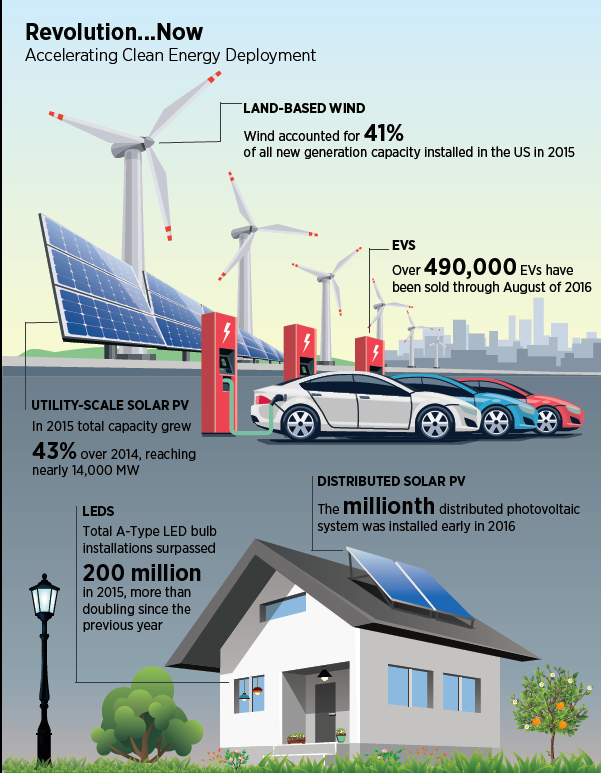 Revolution...Now
Accelerating Clean Energy Deployment

LAND-BASED WIND
Wind accounted for 41% of all new generation capacity installed in the US in 2015

EVS
Over 490,000 EVs have been sold through August of 2016

UTILITY-SCALE SOLAR PV
In 2015 total capacity grew 43% over 2014, reaching nearly 14,000 MW

DISTRIBUTED SOLAR PV
The millionth distributed photovoltaic system was installed early in 2016

LEDS
Total A-Type LED bulb installations surpassed 200 million in 2015, more than doubling since the previous year