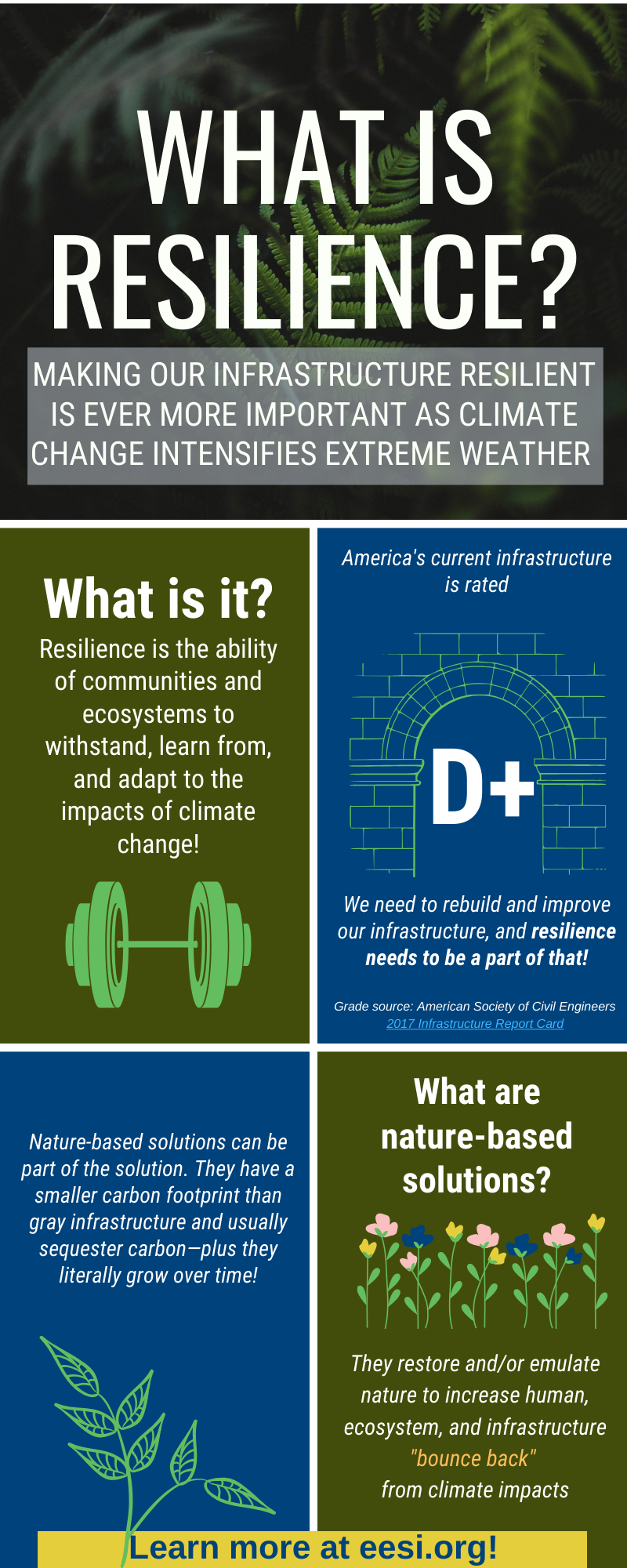 WHAT IS RESILIENCE?

MAKING OUR INFRASTRUCTURE RESILIENT IS EVER MORE IMPORTANT AS CLIMATE CHANGE INTENSIFIES EXTREME WEATHER

What is it?

Resilience is the ability of communities and ecosystems to withstand, learn from, and adapt to the impacts of climate change!

America's current infrastructure is rated

D+

We need to rebuild and improve our infrastructure, and resilience needs to be a part of that!

Grade source: American Society of Civil Engineers 2017 Infrastructure Report Card

Nature-based solutions can be part of the solution. They have a smaller carbon footprint than gray infrastructure and usually sequester carbon—plus they literally grow over time!

What are nature-based solutions?

They restore and/or emulate nature to increase human, ecosystem, and infrastructure "bounce back" from climate impacts

Learn more at eesi.org!