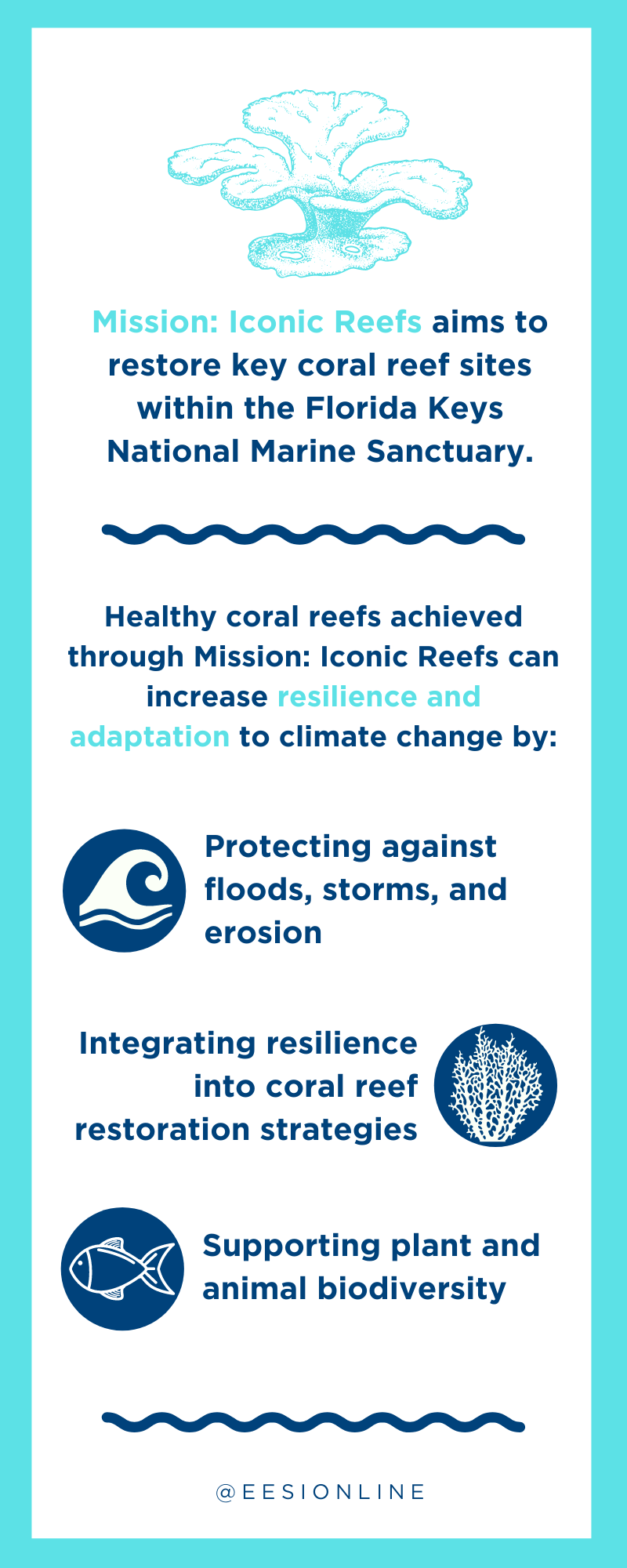 Mission: Iconic Reefs aims to restore key coral reef sites within the Florida Keys National Marine Sanctuary.

Healthy coral reefs achieved through Mission: Iconic Reefs can increase resilience and adaptation to climate change by:

Protecting against floods, storms, and erosion

Integrating resilience into coral reef restoration strategies

Supporting plant and animal biodiversity

@EESIONLINE