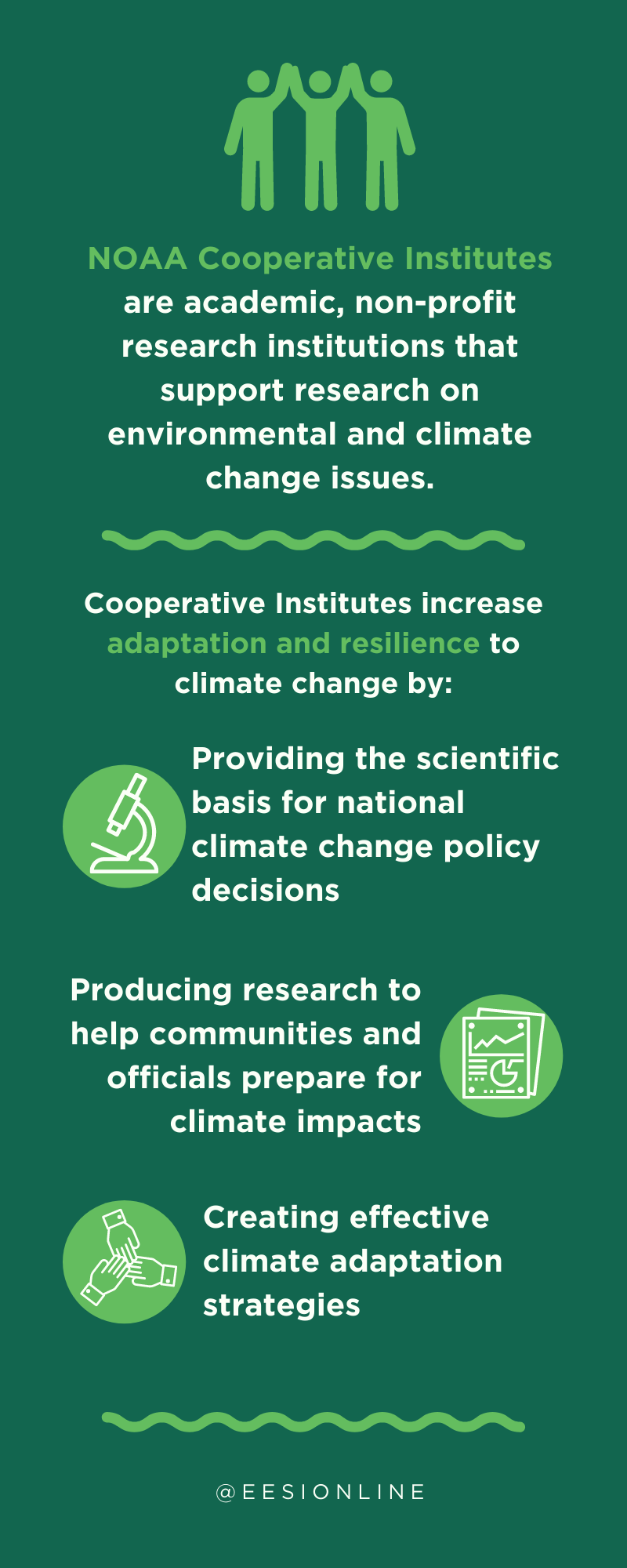 NOAA Cooperative Institutes are academic, non-profit research institutions that support research on environmental and climate change issues.

Cooperative Institutes increase adaptation and resilience to climate change by:

Providing the scientific basis for national climate change policy decisions

Producing research to help communities and officials prepare for climate impacts

Creating effective climate adaptation strategies

@EESIONLINE