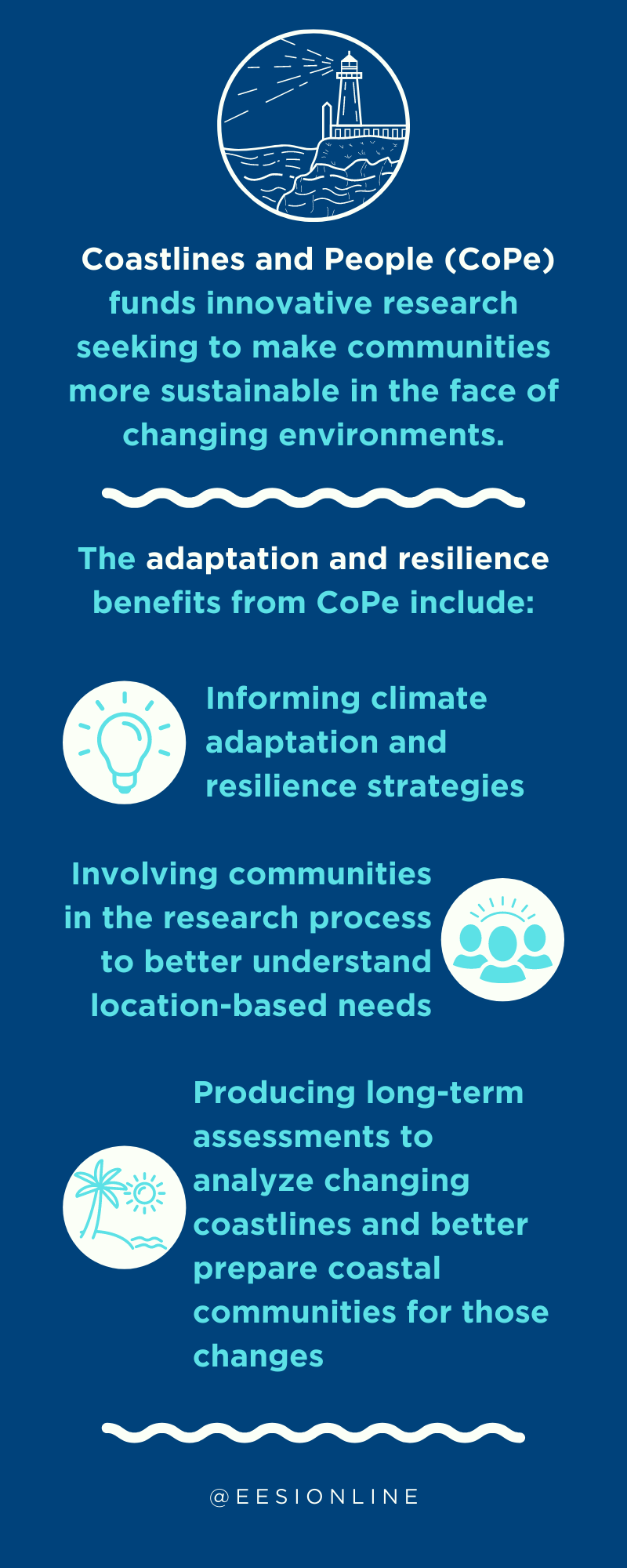 Coastlines and People (CoPe) funds innovative research seeking to make communities more sustainable in the face of changing environments.

The adaptation and resilience benefits from CoPe include:

Informing climate adaptation and resilience strategies

Involving communities in the research process to better understand location-based needs

Producing long-term assessments to analyze changing coastlines and better prepare coastal communities for those changes

@EESIONLINE