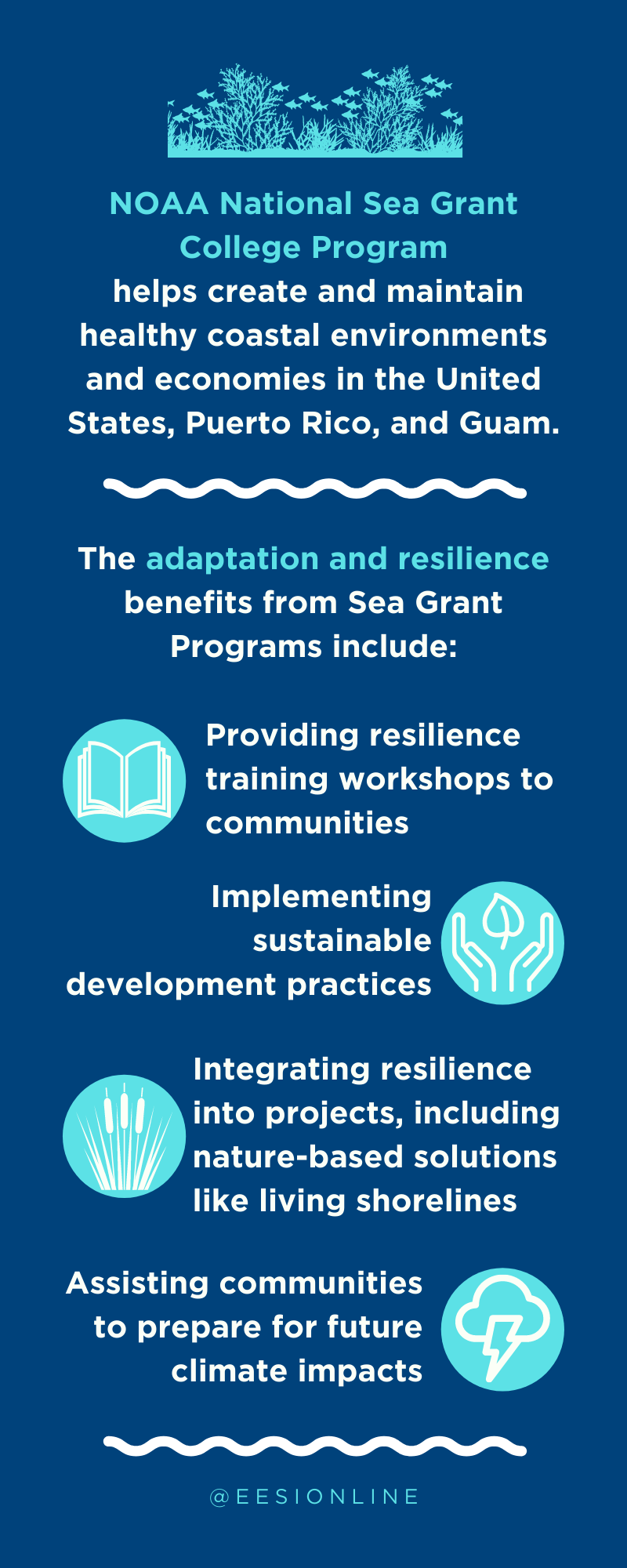 NOAA National Sea Grant College Program helps create and maintain healthy coastal environments and economies in the United States, Puerto Rico, and Guam.

The adaptation and resilience benefits from Sea Grant Programs include:

Providing resilience training workshops to communities

Implementing sustainable development practices

Integrating resilience into projects, including nature-based solutions like living shorelines

Assisting communities to prepare for future climate impacts

@EESIONLINE